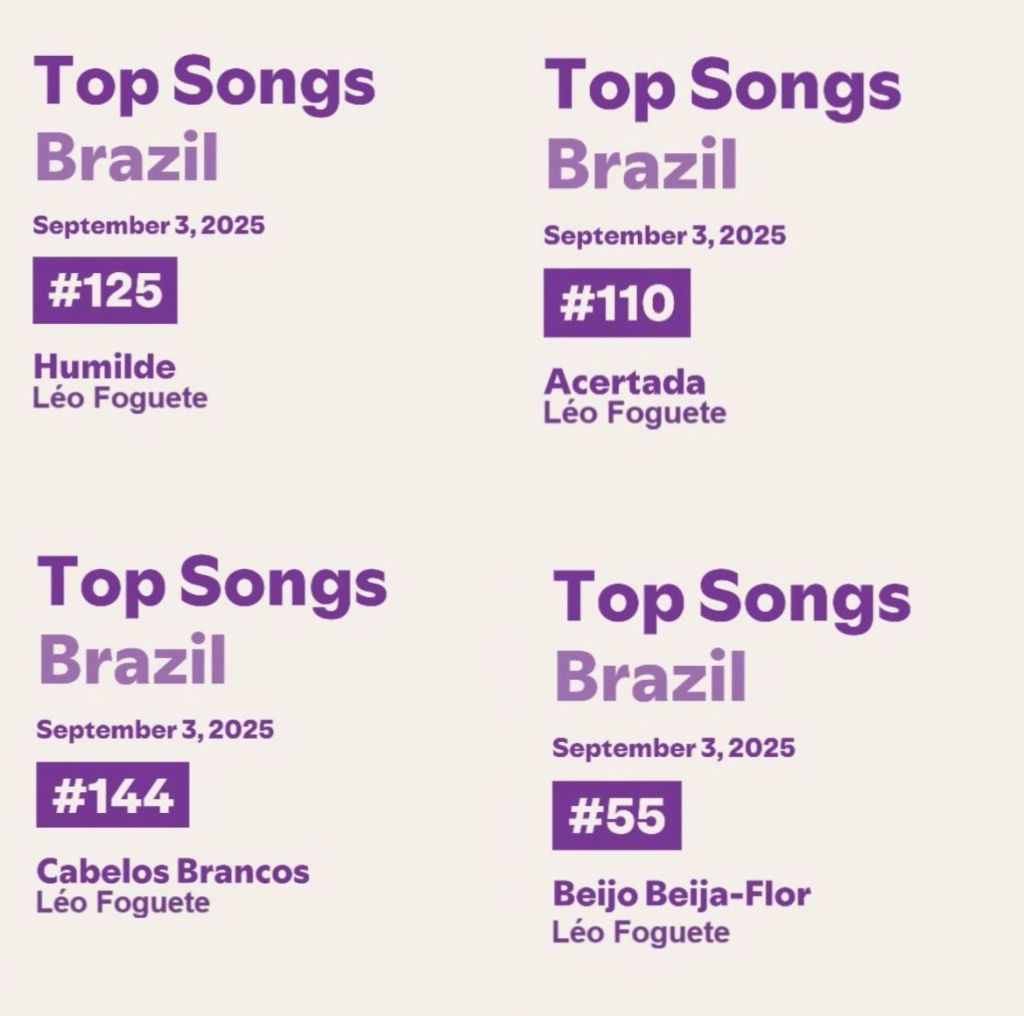 Top Songs
Brazil
September 3, 2025
#125
Humilde
Léo Foguete

Top Songs
Brazil
September 3, 2025
#110
Acertada
Léo Foguete

Top Songs
Brazil
September 3, 2025
#144
Cabelos Brancos
Léo Foguete

Top Songs
Brazil
September 3, 2025
#55
Beijo Beija-Flor
Léo Foguete